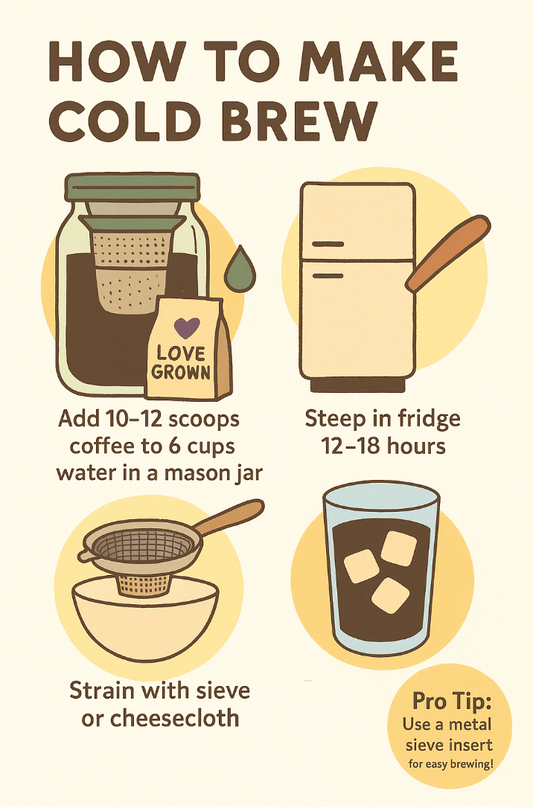 HOW TO MAKE COLD BREW

LOVE GROWN

Add 10–12 scoops coffee to 6 cups water in a mason jar

Steep in fridge 12–18 hours

Strain with sieve or cheesecloth

Pro Tip: Use a metal sieve insert for easy brewing!